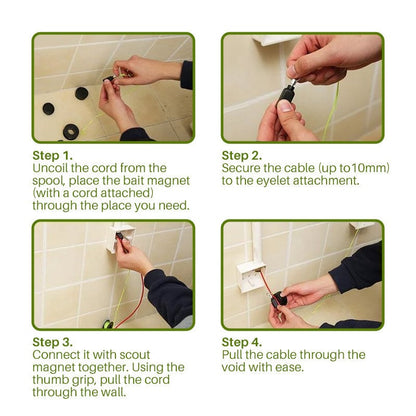 Step 1.
Uncoil the cord from the spool, place the bait magnet (with a cord attached) through the place you need.

Step 2.
Secure the cable (up to10mm) to the eyelet attachment.

Step 3.
Connect it with scout magnet together. Using the thumb grip, pull the cord through the wall.

Step 4.
Pull the cable through the void with ease.