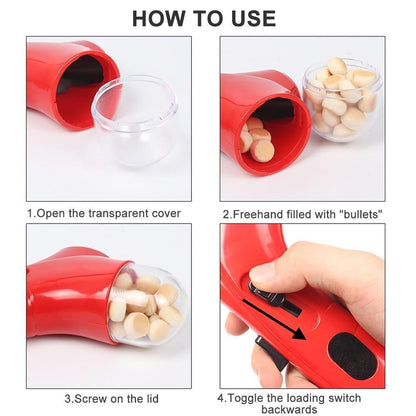 HOW TO USE

1.Open the transparent cover

2.Freehand filled with "bullets"

3.Screw on the lid

4.Toggle the loading switch backwards