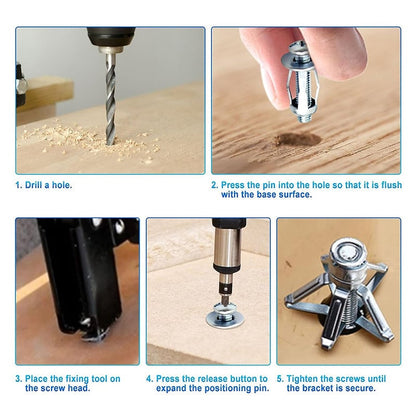 1. Drill a hole.

2. Press the pin into the hole so that it is flush with the base surface.

3. Place the fixing tool on the screw head.

4. Press the release button to expand the positioning pin.

5. Tighten the screws until the bracket is secure.