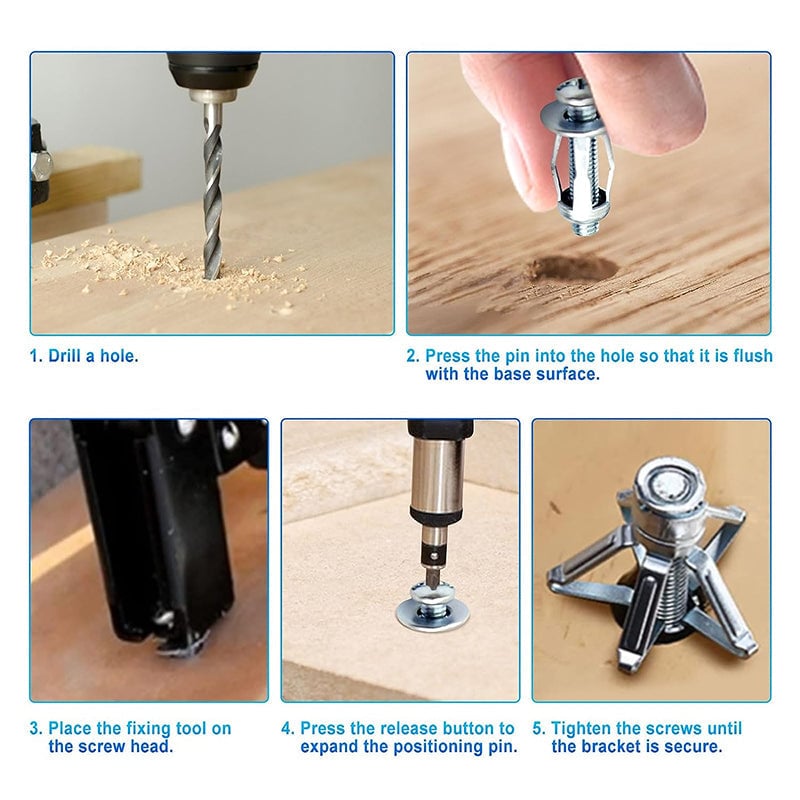 1. Drill a hole.

2. Press the pin into the hole so that it is flush with the base surface.

3. Place the fixing tool on the screw head.

4. Press the release button to expand the positioning pin.

5. Tighten the screws until the bracket is secure.