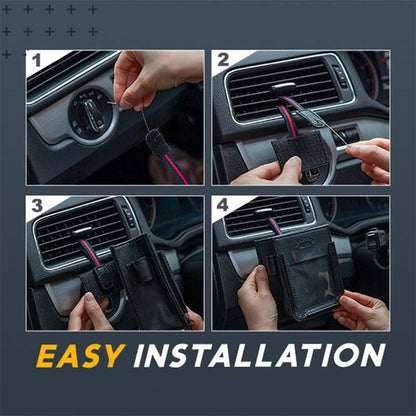 1

2

3

4

EASY INSTALLATION