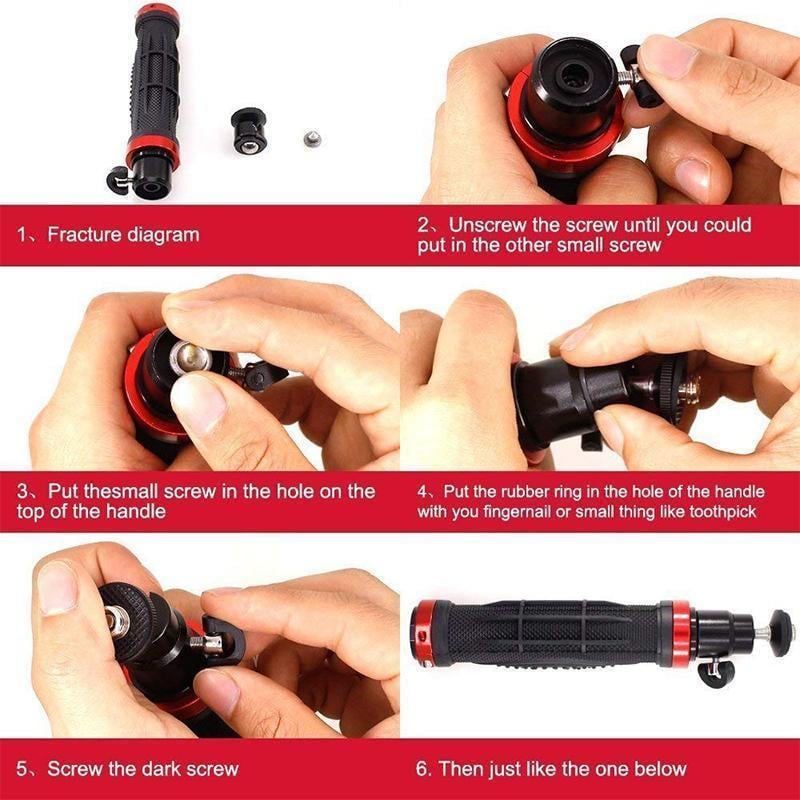 1、Fracture diagram

2、Unscrew the screw until you could put in the other small screw

3、Put thesmall screw in the hole on the top of the handle

4、Put the rubber ring in the hole of the handle with you fingernail or small thing like toothpick

5、Screw the dark screw

6. Then just like the one below