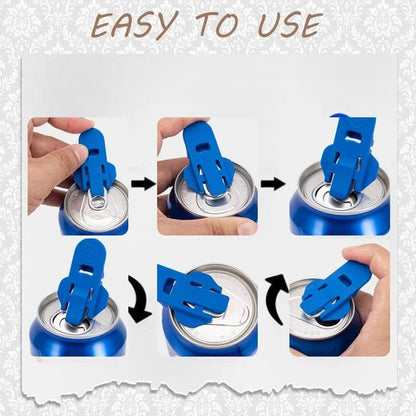 EASY TO USE