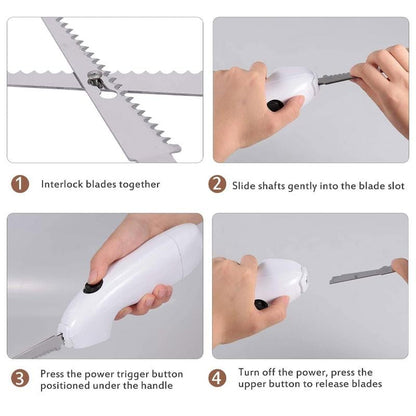 1 Interlock blades together

2 Slide shafts gently into the blade slot

3 Press the power trigger button positioned under the handle

4 Turn off the power, press the upper button to release blades