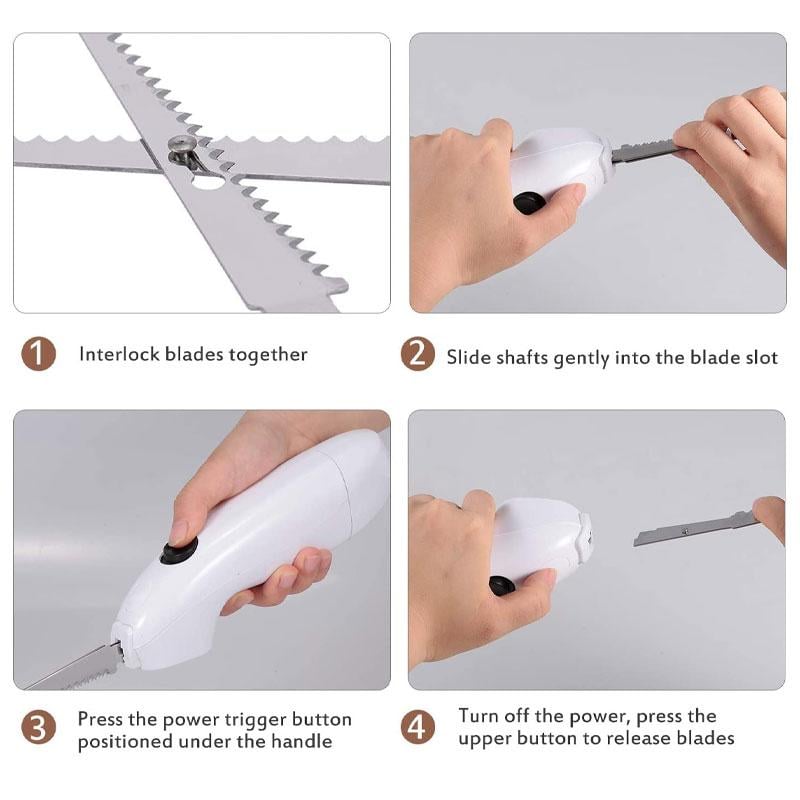 1 Interlock blades together

2 Slide shafts gently into the blade slot

3 Press the power trigger button positioned under the handle

4 Turn off the power, press the upper button to release blades