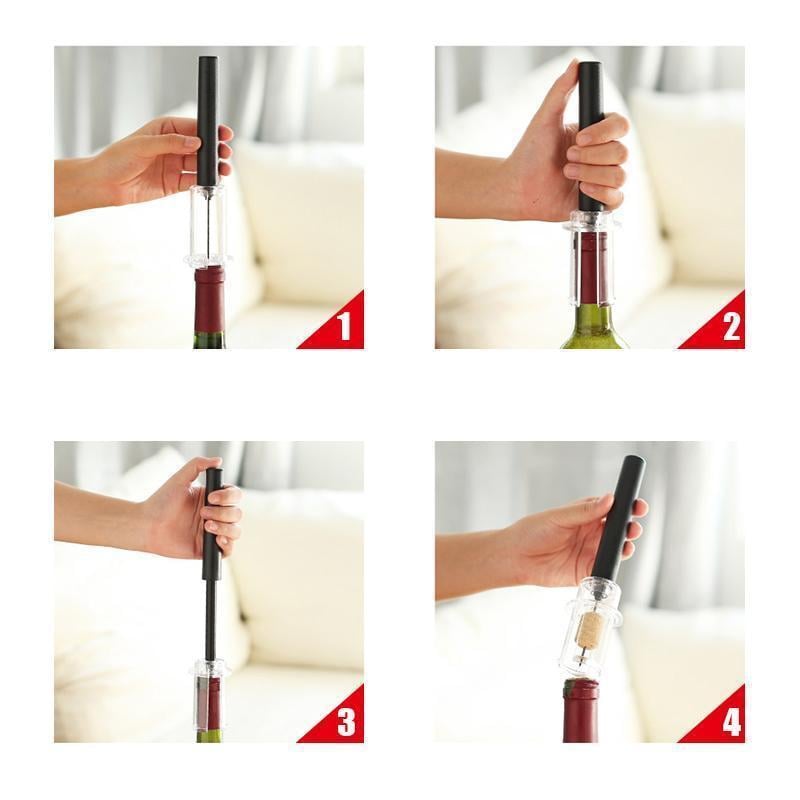 1

2

3

4