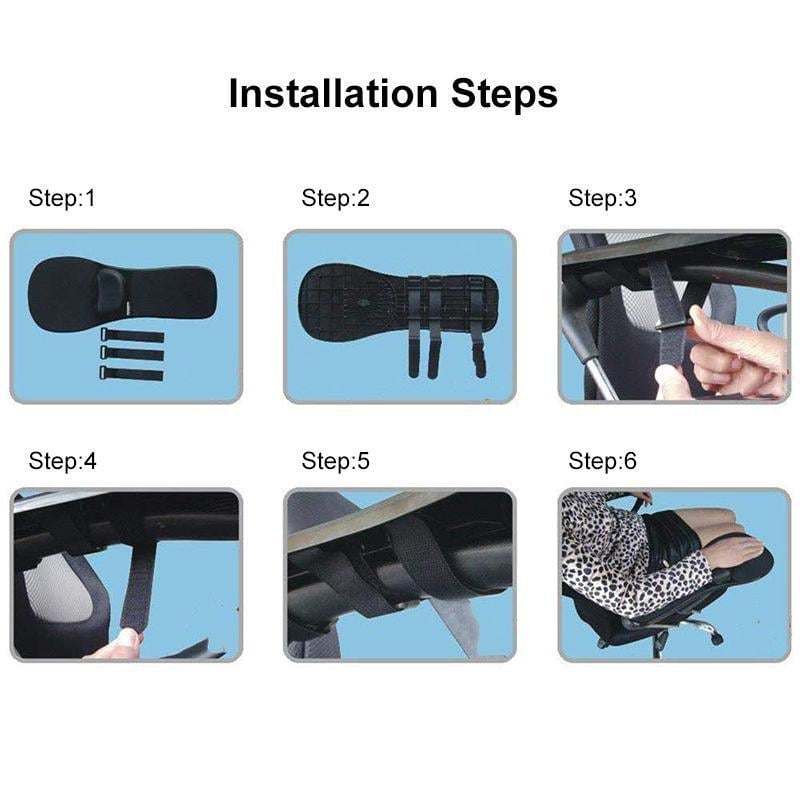 Installation Steps

Step:1

Step:2

Step:3

Step:4

Step:5

Step:6