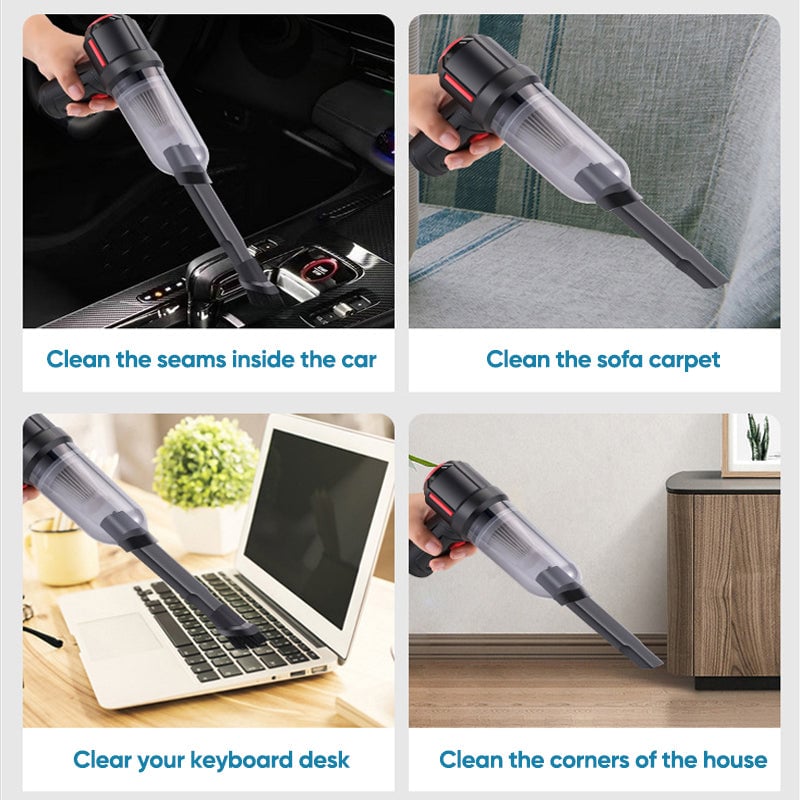 Clean the seams inside the car

Clean the sofa carpet

Clear your keyboard desk

Clean the corners of the house