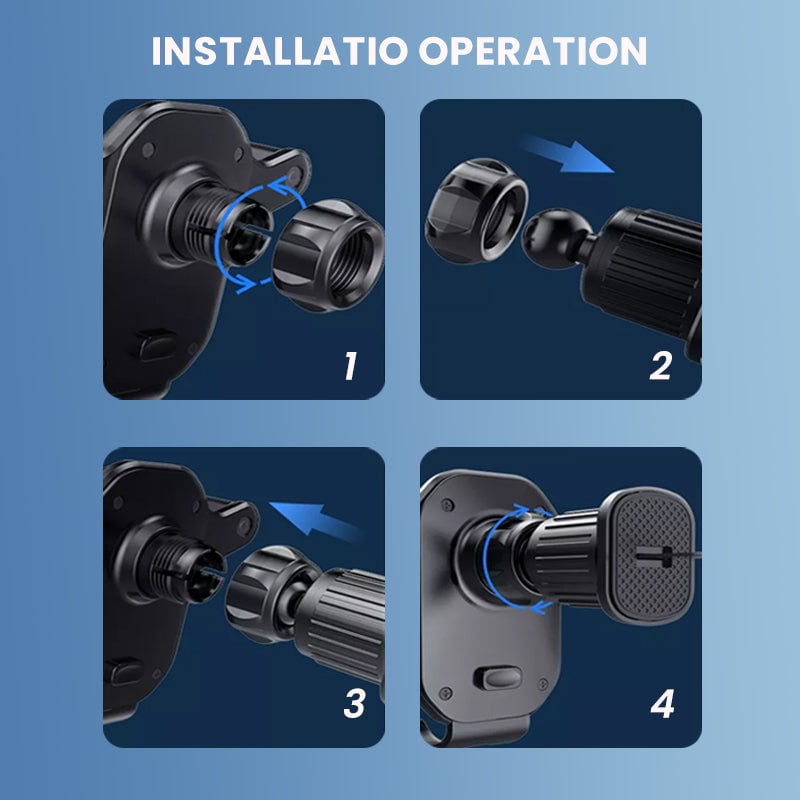 INSTALLATIO OPERATION

1

2

3

4