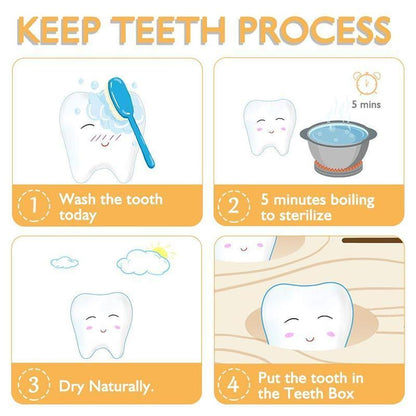 KEEP TEETH PROCESS

1 Wash the tooth today

5 mins

2 5 minutes boiling to sterilize

3 Dry Naturally.

4 Put the tooth in the Teeth Box