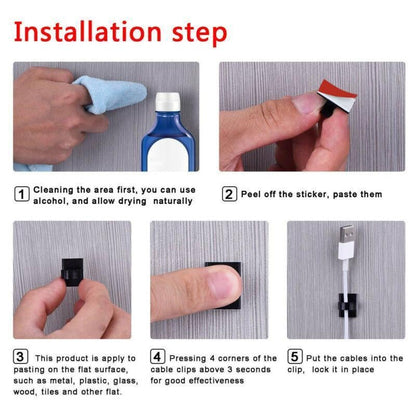 Installation step

1 Cleaning the area first, you can use alcohol, and allow drying naturally

2 Peel off the sticker, paste them

3 This product is apply to pasting on the flat surface, such as metal, plastic, glass, wood, tiles and other flat.

4 Pressing 4 corners of the cable clips above 3 seconds for good effectiveness

5 Put the cables into the clip, lock it in place