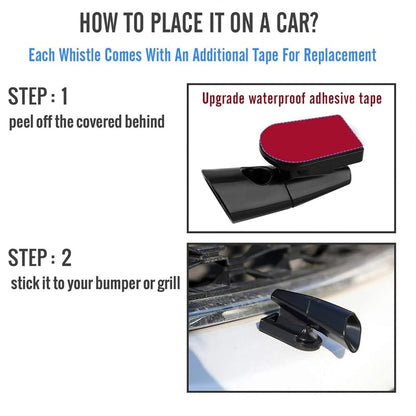 HOW TO PLACE IT ON A CAR?

Each Whistle Comes With An Additional Tape For Replacement

STEP : 1

peel off the covered behind

Upgrade waterproof adhesive tape

STEP : 2

stick it to your bumper or grill