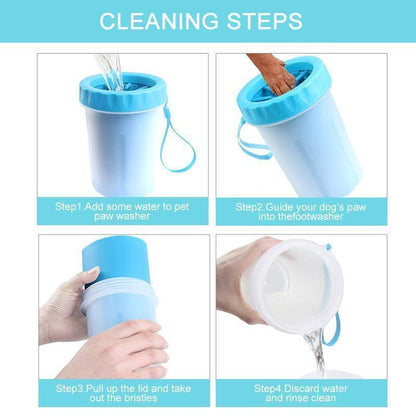 CLEANING STEPS

Step1.Add some water to pet paw washer

Step2.Guide your dog's paw into thefootwasher

Step3.Pull up the lid and take out the bristles

Step4.Discard water and rinse clean