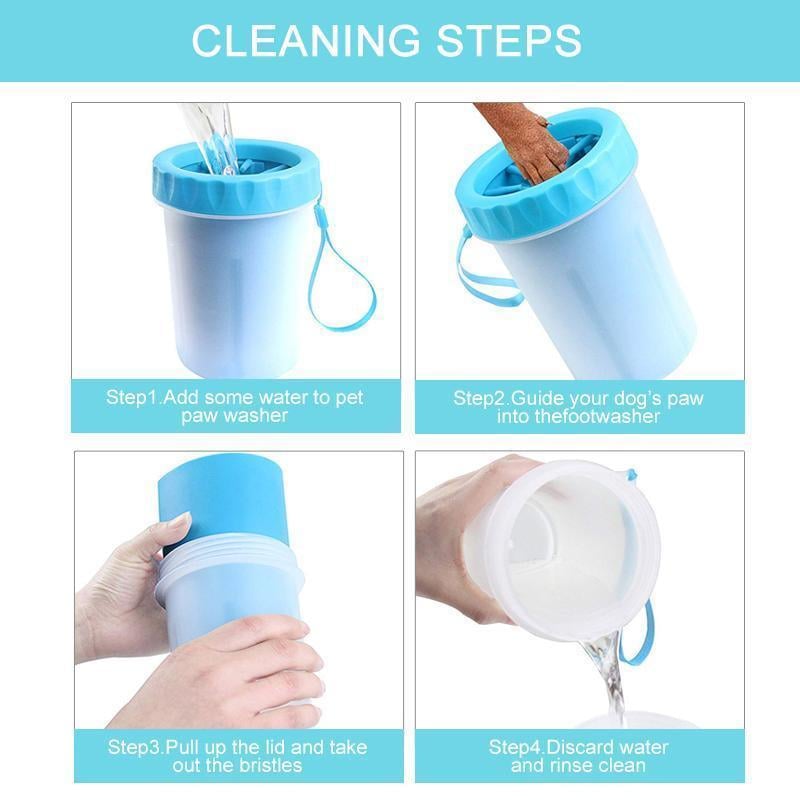 CLEANING STEPS

Step1.Add some water to pet paw washer

Step2.Guide your dog's paw into thefootwasher

Step3.Pull up the lid and take out the bristles

Step4.Discard water and rinse clean