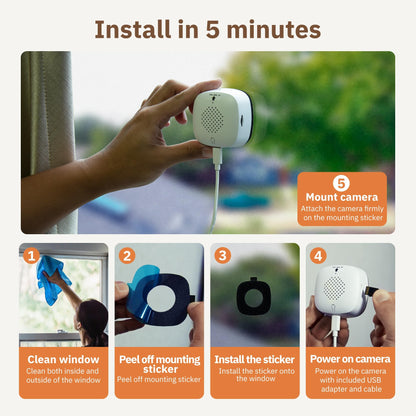 Install in 5 minutes

5
Mount camera
Attach the camera firmly on the mounting sticker

1
Clean window
Clean both inside and outside of the window

2
Peel off mounting sticker
Peel off mounting sticker

3
Install the sticker
Install the sticker onto the window

4
Power on camera
Power on the camera with included USB adapter and cable