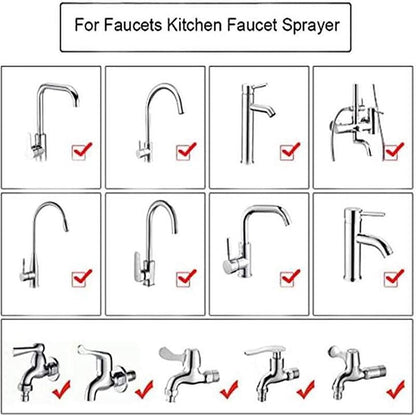 For Faucets Kitchen Faucet Sprayer