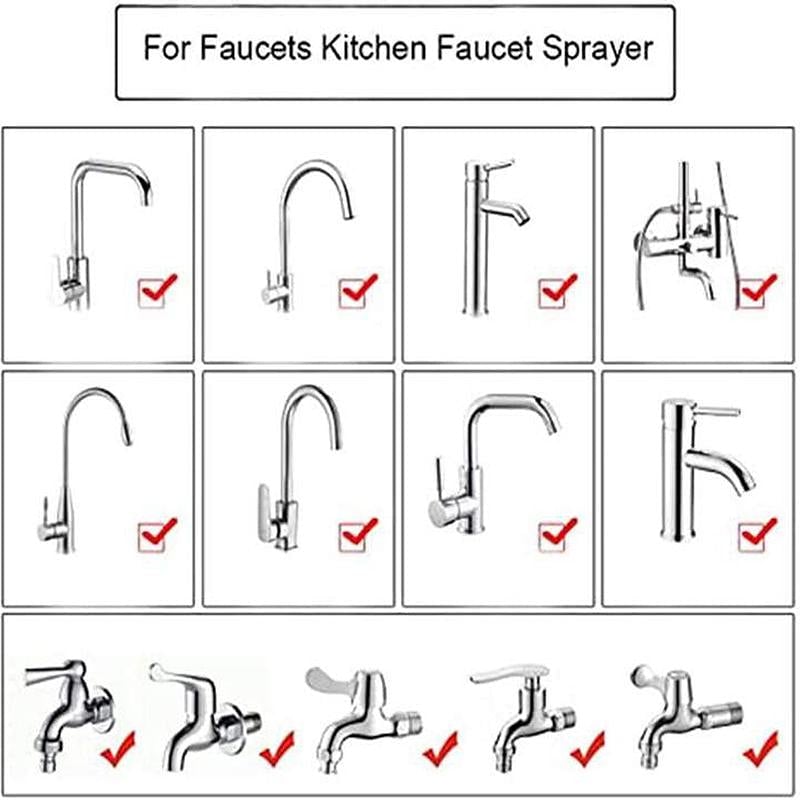 For Faucets Kitchen Faucet Sprayer