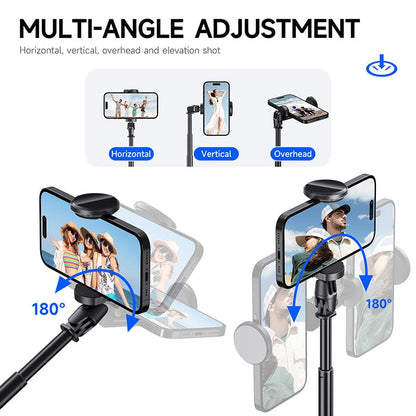 MULTI-ANGLE ADJUSTMENT

Horizontal, vertical, overhead and elevation shot

Horizontal

Vertical

Overhead

180°

180°