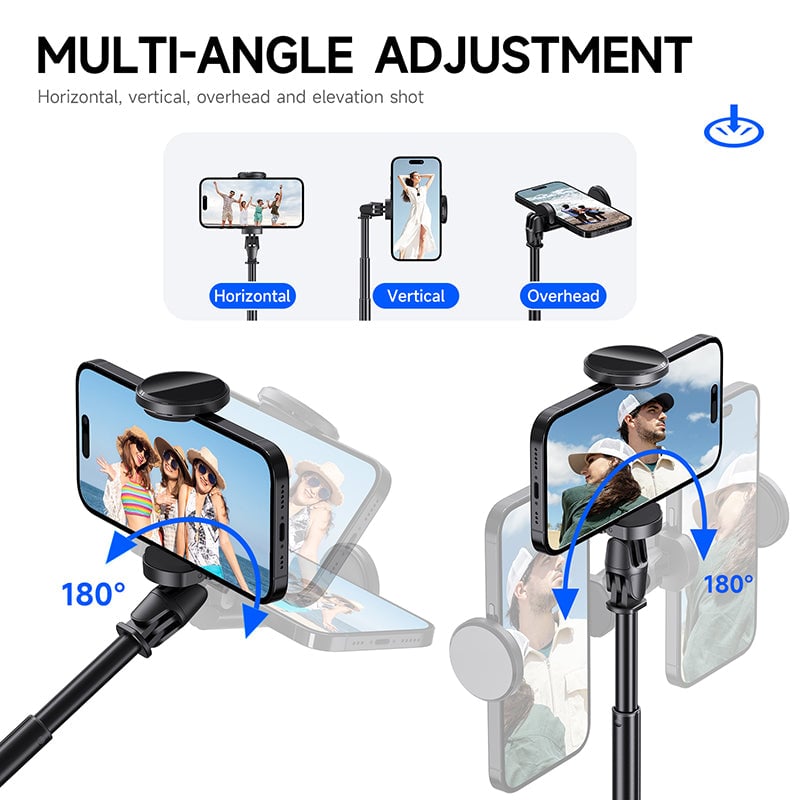 MULTI-ANGLE ADJUSTMENT

Horizontal, vertical, overhead and elevation shot

Horizontal

Vertical

Overhead

180°

180°