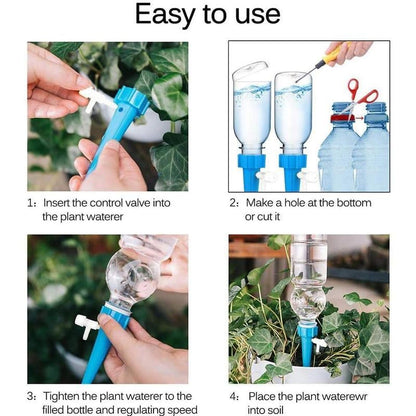 Easy to use

1: Insert the control valve into the plant waterer

2: Make a hole at the bottom or cut it

3: Tighten the plant waterer to the filled bottle and regulating speed

4: Place the plant waterewr into soil