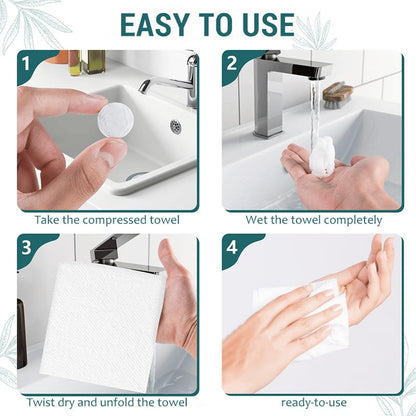 EASY TO USE

1

Take the compressed towel

2

Wet the towel completely

3

Twist dry and unfold the towel

4

ready-to-use