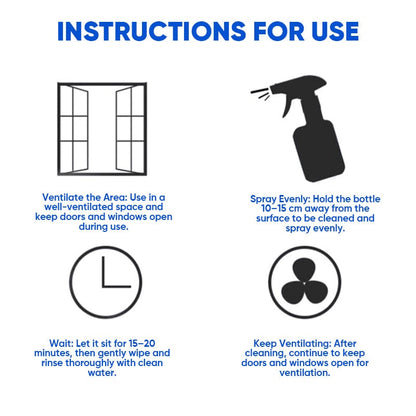 INSTRUCTIONS FOR USE

Ventilate the Area: Use in a well-ventilated space and keep doors and windows open during use.

Spray Evenly: Hold the bottle 10–15 cm away from the surface to be cleaned and spray evenly.

Wait: Let it sit for 15–20 minutes, then gently wipe and rinse thoroughly with clean water.

Keep Ventilating: After cleaning, continue to keep doors and windows open for ventilation.