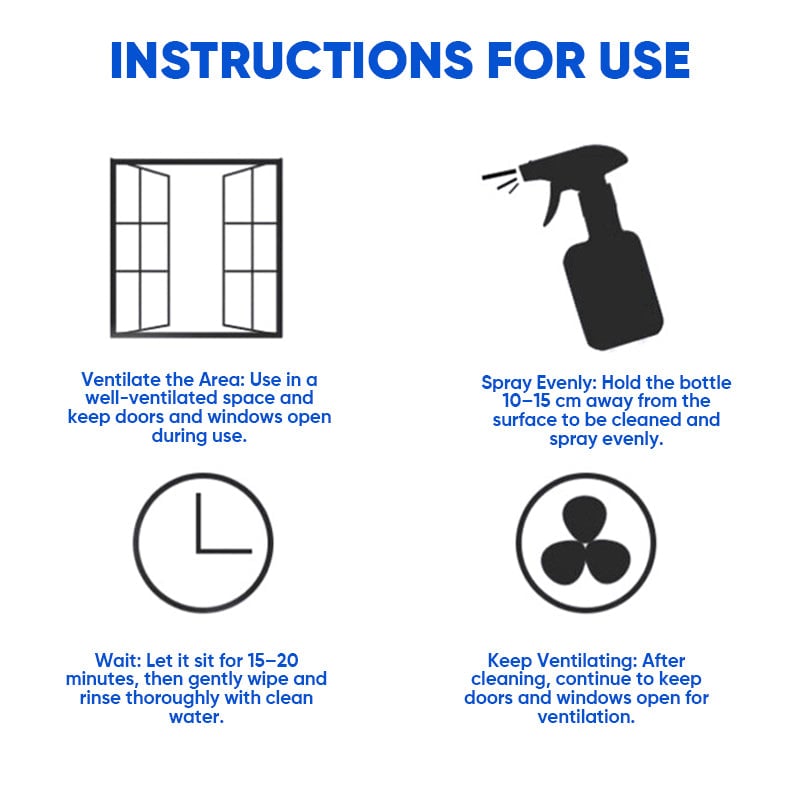 INSTRUCTIONS FOR USE

Ventilate the Area: Use in a well-ventilated space and keep doors and windows open during use.

Spray Evenly: Hold the bottle 10–15 cm away from the surface to be cleaned and spray evenly.

Wait: Let it sit for 15–20 minutes, then gently wipe and rinse thoroughly with clean water.

Keep Ventilating: After cleaning, continue to keep doors and windows open for ventilation.