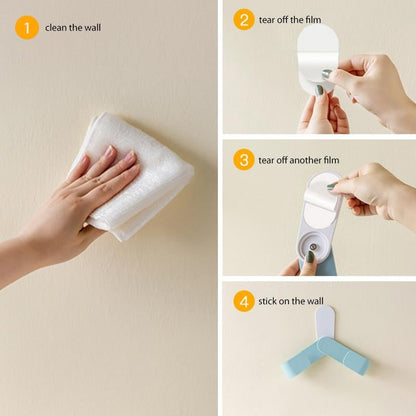 1 clean the wall

2 tear off the film

3 tear off another film

4 stick on the wall