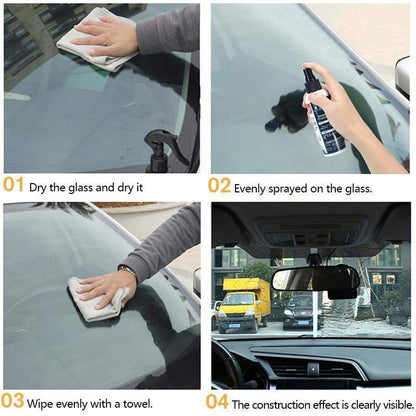 01 Dry the glass and dry it

02 Evenly sprayed on the glass.

03 Wipe evenly with a towel.

04 The construction effect is clearly visible.