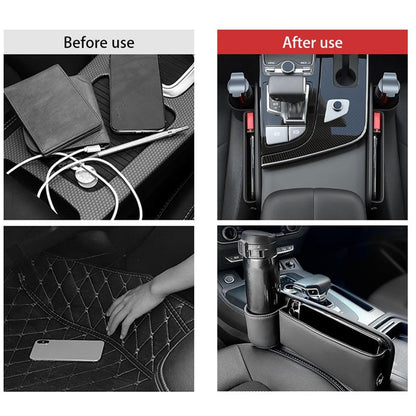 Before use

After use