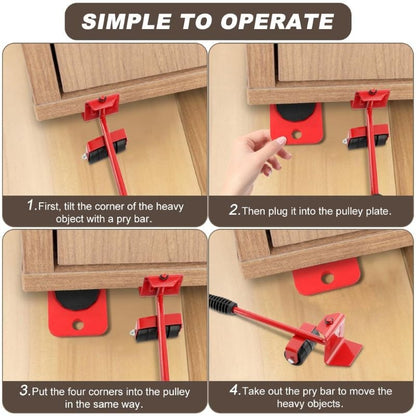 SIMPLE TO OPERATE

1.First, tilt the corner of the heavy object with a pry bar.

2.Then plug it into the pulley plate.

3.Put the four corners into the pulley in the same way.

4.Take out the pry bar to move the heavy objects.