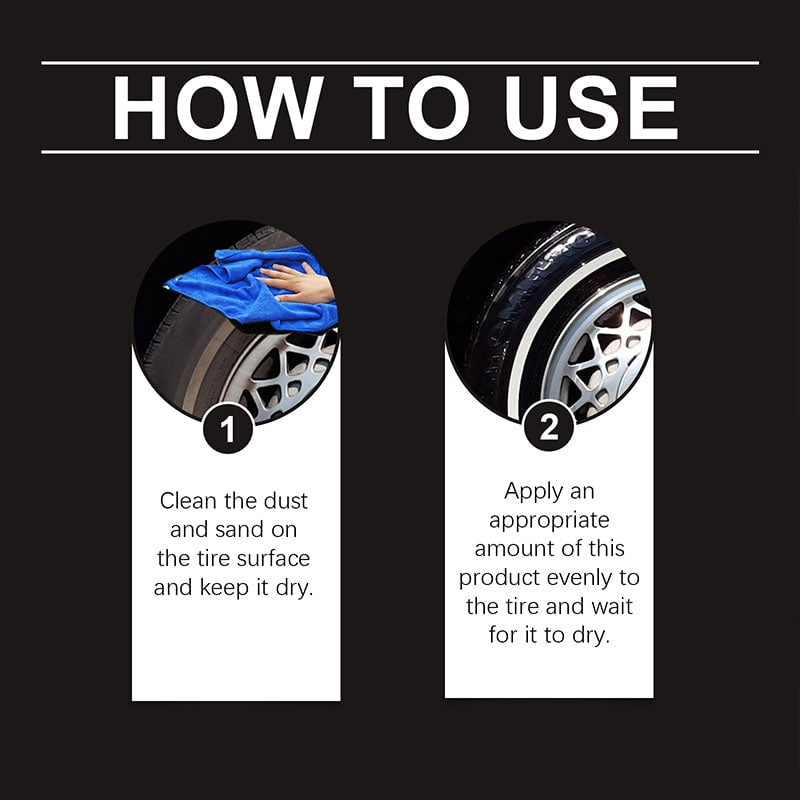 HOW TO USE

1

Clean the dust and sand on the tire surface and keep it dry.

2

Apply an appropriate amount of this product evenly to the tire and wait for it to dry.