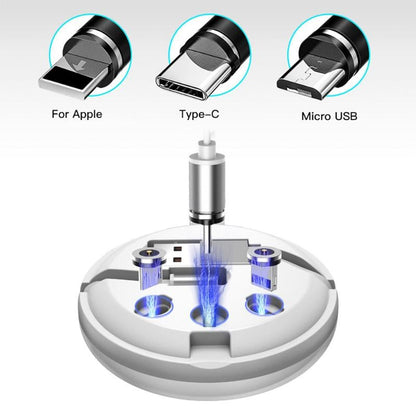 For Apple

Type-C

Micro USB