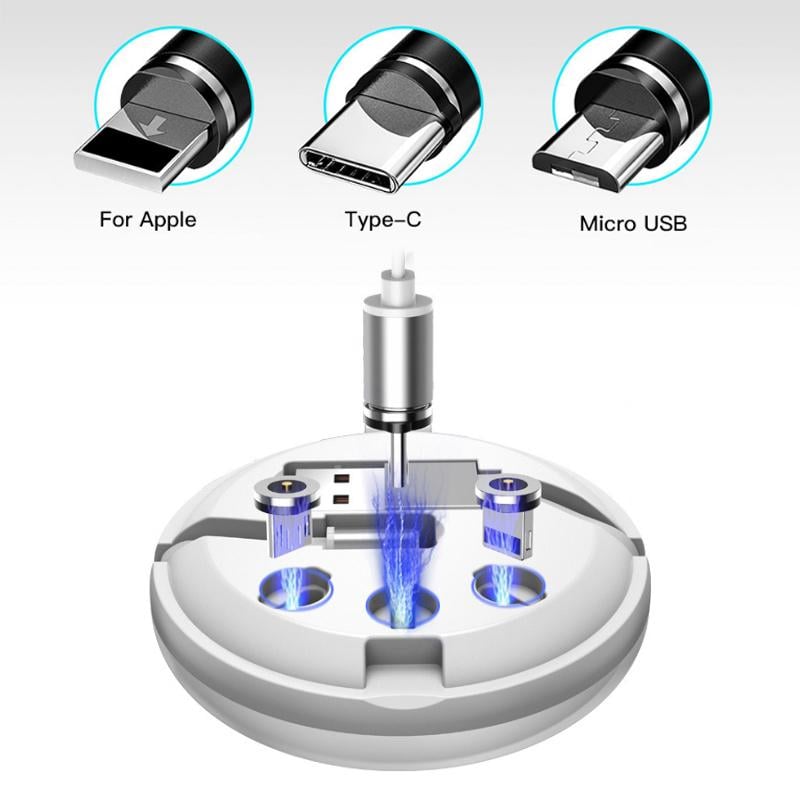 For Apple

Type-C

Micro USB