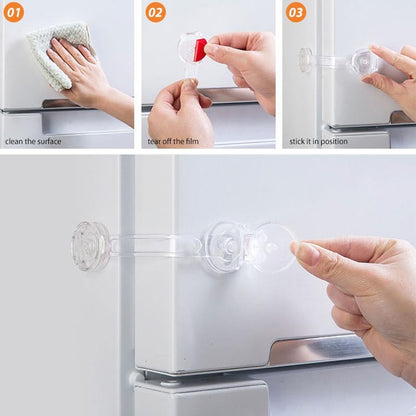 01
clean the surface

02
tear off the film

03
stick it in position