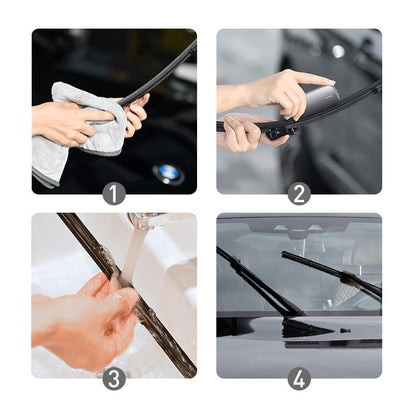 1

2

3

4