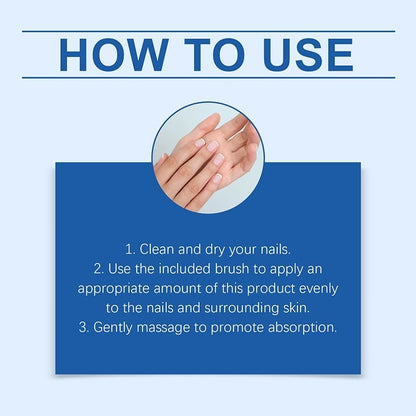 HOW TO USE

1. Clean and dry your nails.
2. Use the included brush to apply an appropriate amount of this product evenly to the nails and surrounding skin.
3. Gently massage to promote absorption.