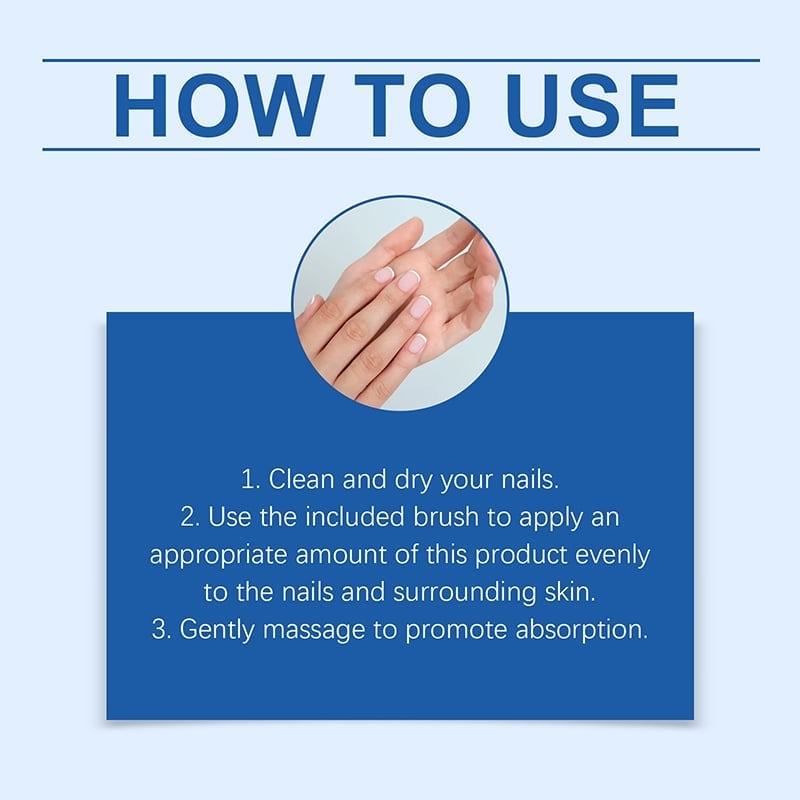 HOW TO USE

1. Clean and dry your nails.
2. Use the included brush to apply an appropriate amount of this product evenly to the nails and surrounding skin.
3. Gently massage to promote absorption.