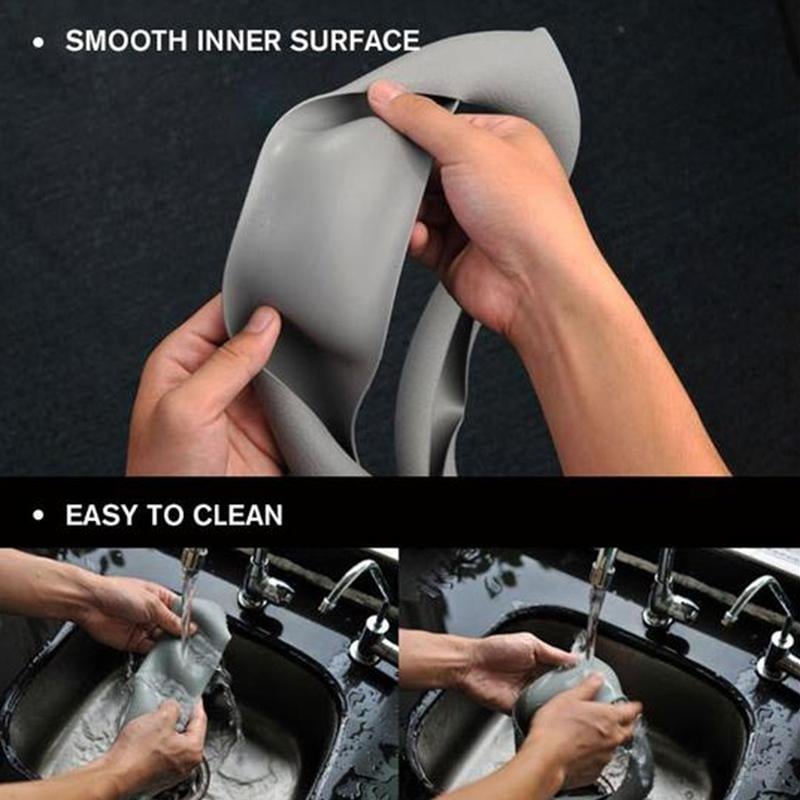 • SMOOTH INNER SURFACE

• EASY TO CLEAN