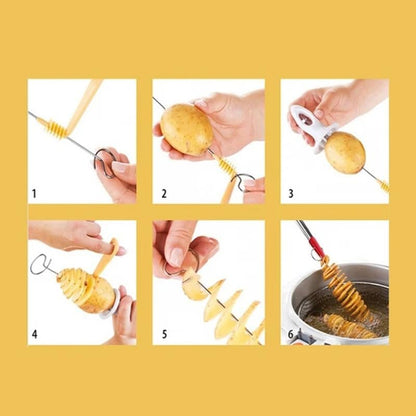 1

2

3

4

5

6