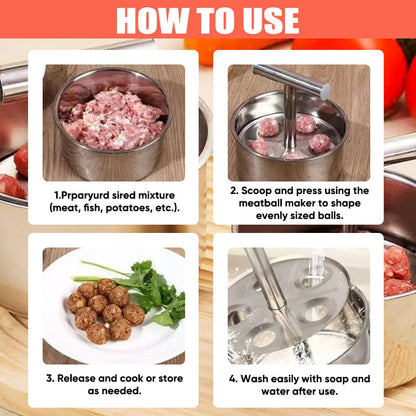 HOW TO USE

1.Prparyurd sired mixture (meat, fish, potatoes, etc.).

2. Scoop and press using the meatball maker to shape evenly sized balls.

3. Release and cook or store as needed.

4. Wash easily with soap and water after use.