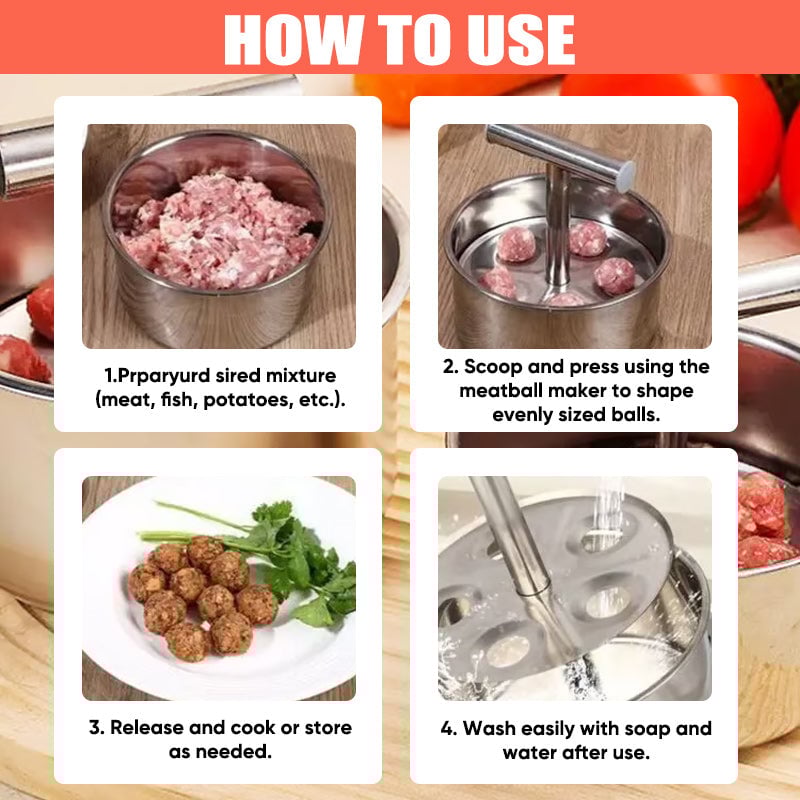 HOW TO USE

1.Prparyurd sired mixture (meat, fish, potatoes, etc.).

2. Scoop and press using the meatball maker to shape evenly sized balls.

3. Release and cook or store as needed.

4. Wash easily with soap and water after use.