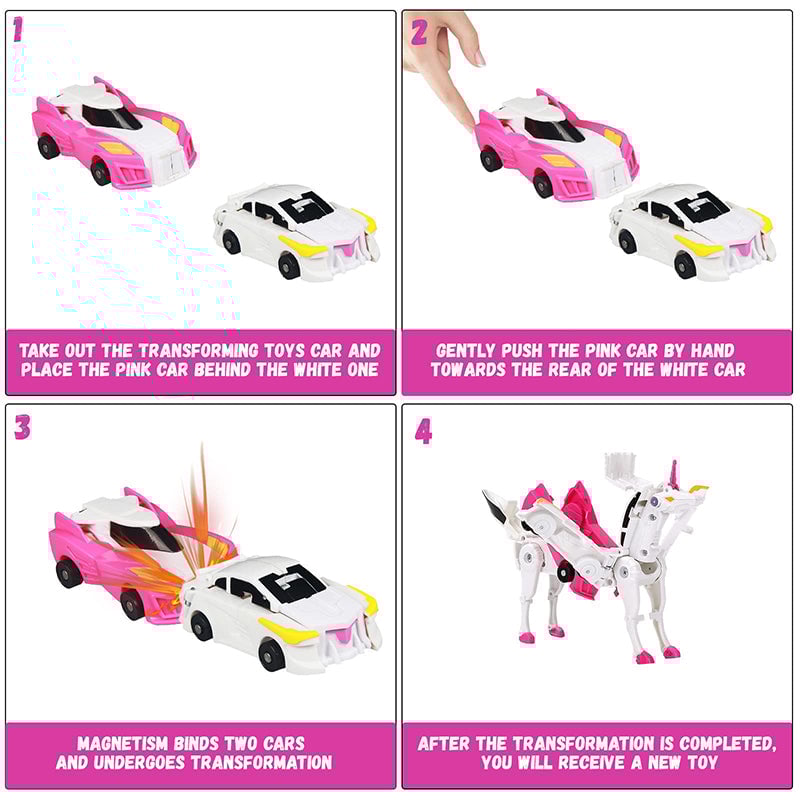 1

TAKE OUT THE TRANSFORMING TOYS CAR AND PLACE THE PINK CAR BEHIND THE WHITE ONE

2

GENTLY PUSH THE PINK CAR BY HAND TOWARDS THE REAR OF THE WHITE CAR

3

MAGNETISM BINDS TWO CARS AND UNDERGOES TRANSFORMATION

4

AFTER THE TRANSFORMATION IS COMPLETED, YOU WILL RECEIVE A NEW TOY