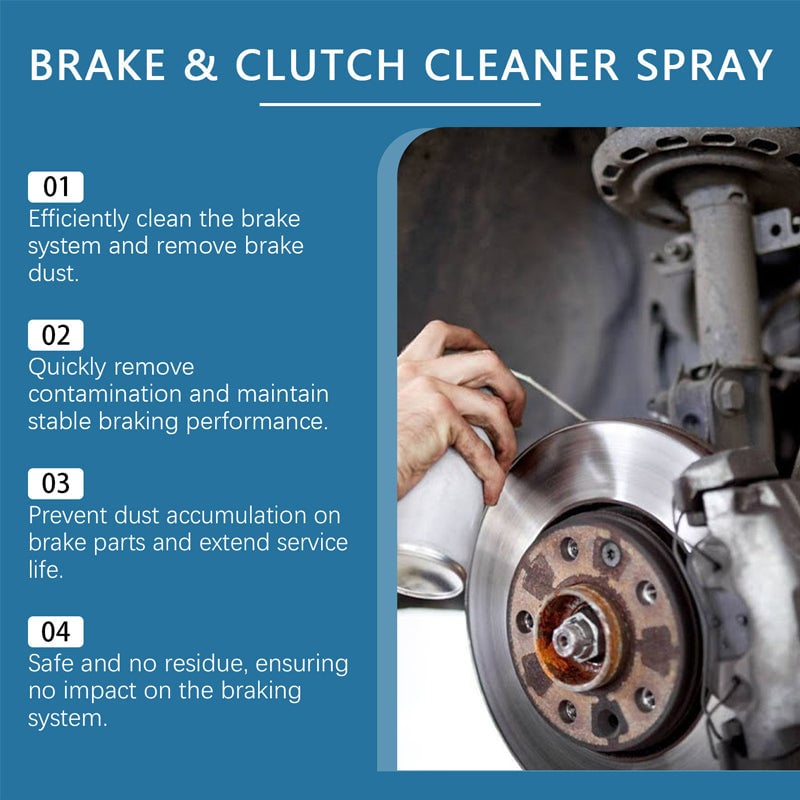 BRAKE & CLUTCH CLEANER SPRAY

01
Efficiently clean the brake system and remove brake dust.

02
Quickly remove contamination and maintain stable braking performance.

03
Prevent dust accumulation on brake parts and extend service life.

04
Safe and no residue, ensuring no impact on the braking system.