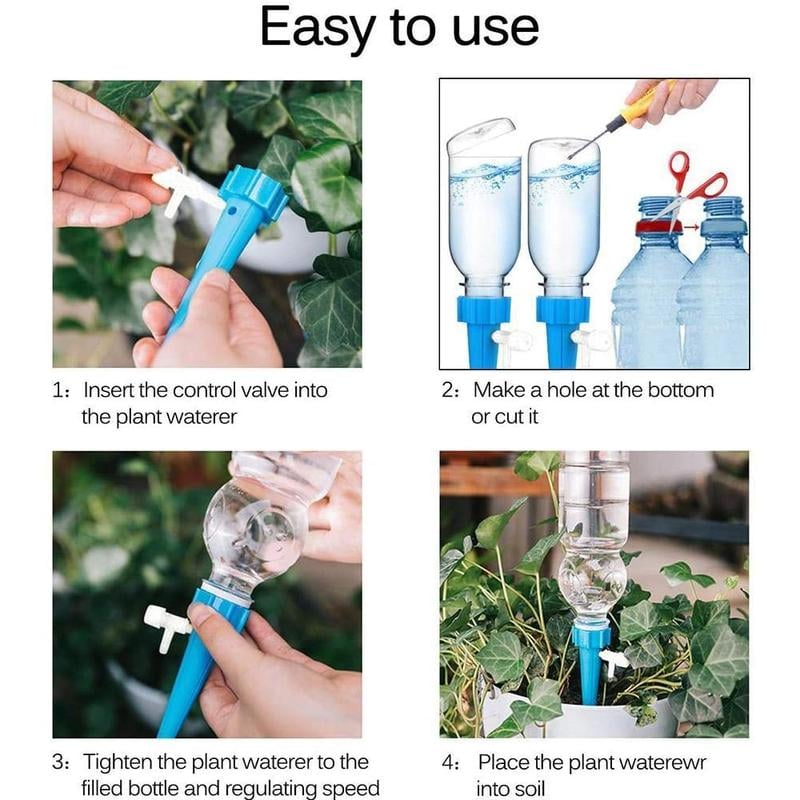 Easy to use

1: Insert the control valve into the plant waterer

2: Make a hole at the bottom or cut it

3: Tighten the plant waterer to the filled bottle and regulating speed

4: Place the plant waterewr into soil