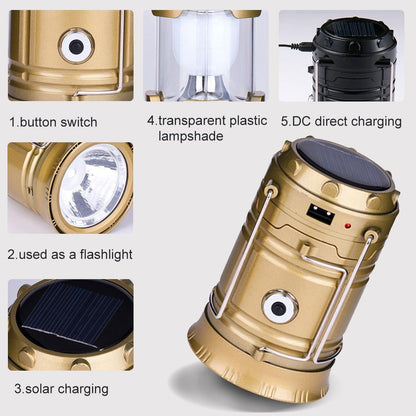 1.button switch

4.transparent plastic lampshade

5.DC direct charging

2.used as a flashlight

3.solar charging