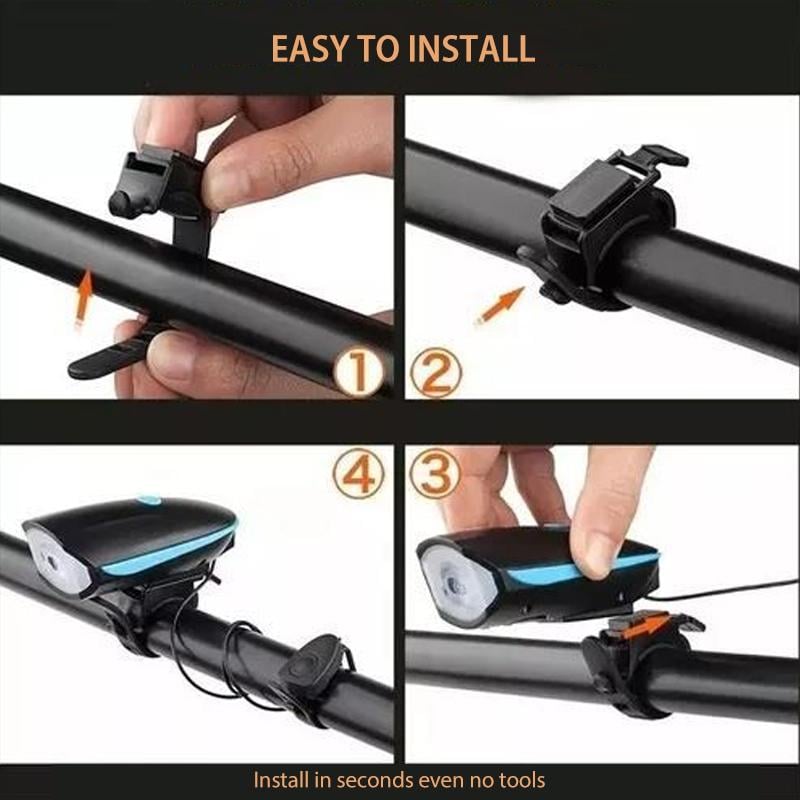 EASY TO INSTALL

①

②

④

③

Install in seconds even no tools