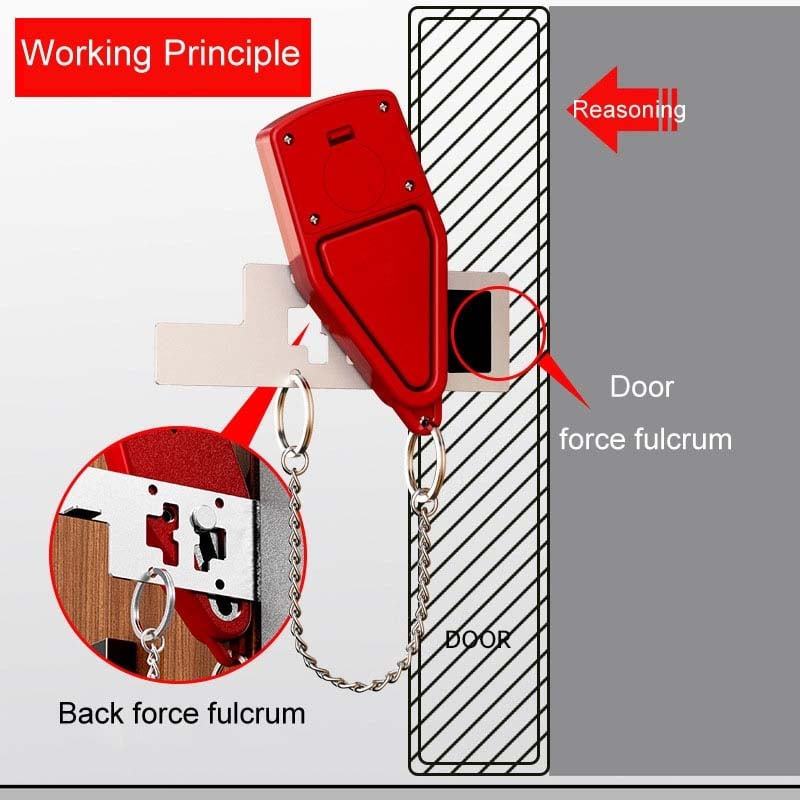 Working Principle

Reasoning

Door
force fulcrum

DOOR

Back force fulcrum