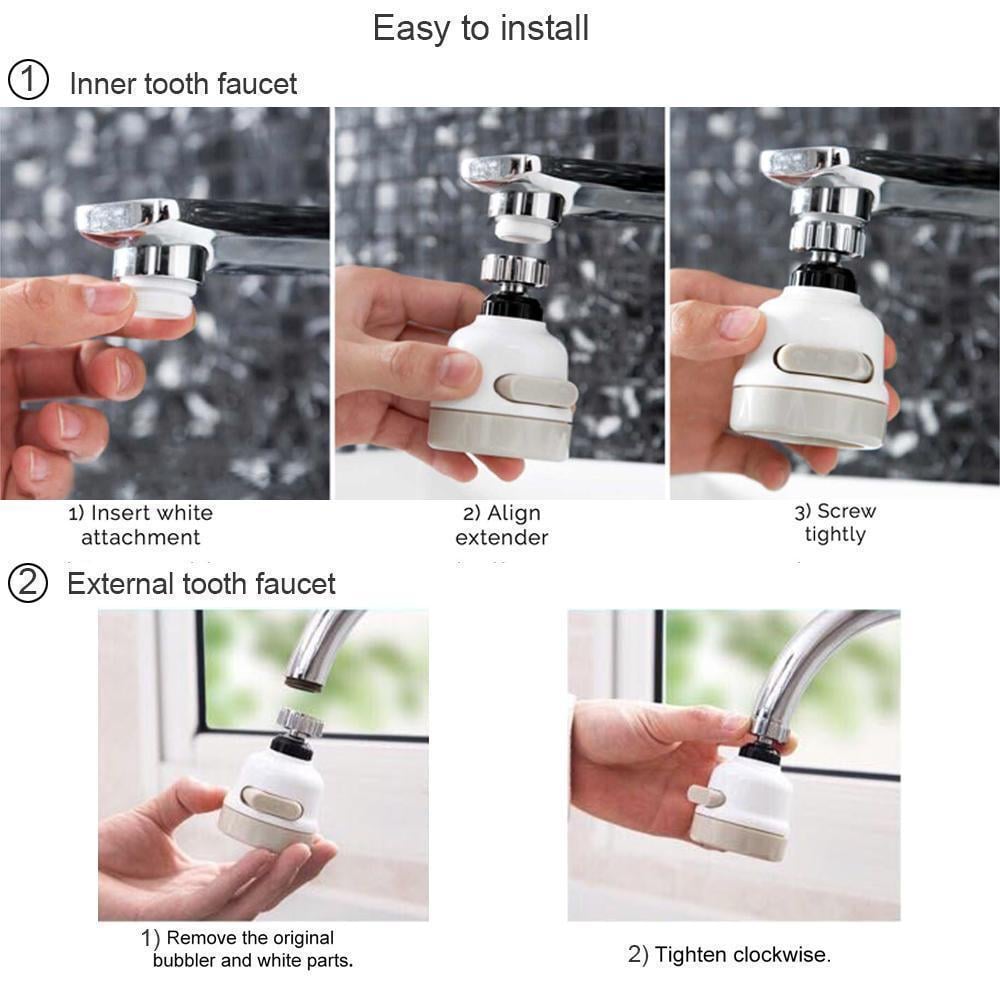 Easy to install

① Inner tooth faucet

1) Insert white attachment

2) Align extender

3) Screw tightly

② External tooth faucet

1) Remove the original bubbler and white parts.

2) Tighten clockwise.