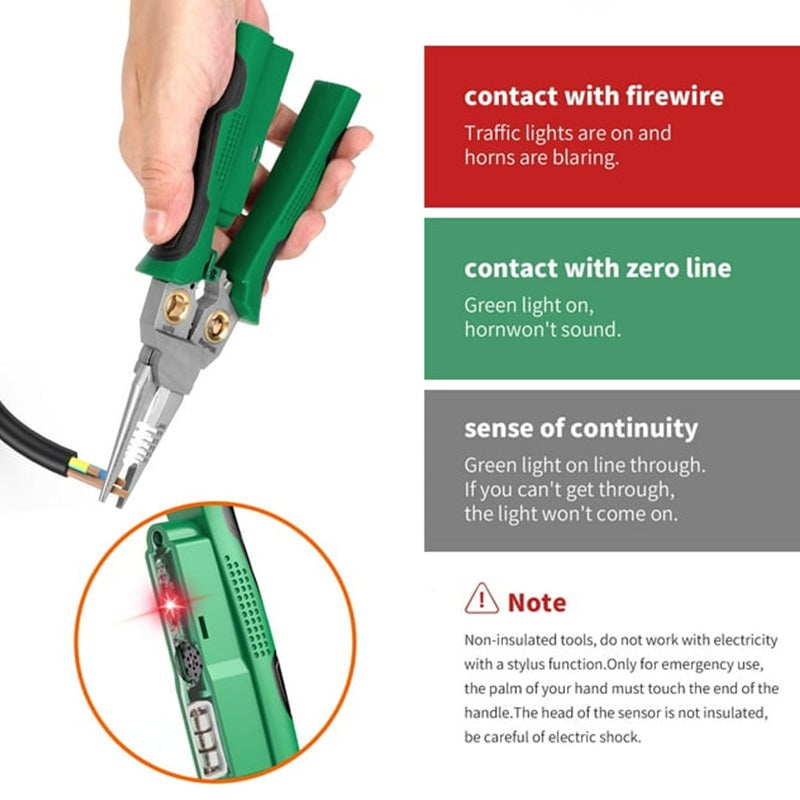 contact with firewire
Traffic lights are on and horns are blaring.

contact with zero line
Green light on, hornwon't sound.

sense of continuity
Green light on line through. If you can't get through, the light won't come on.

Note
Non-insulated tools, do not work with electricity with a stylus function.Only for emergency use, the palm of your hand must touch the end of the handle.The head of the sensor is not insulated, be careful of electric shock.